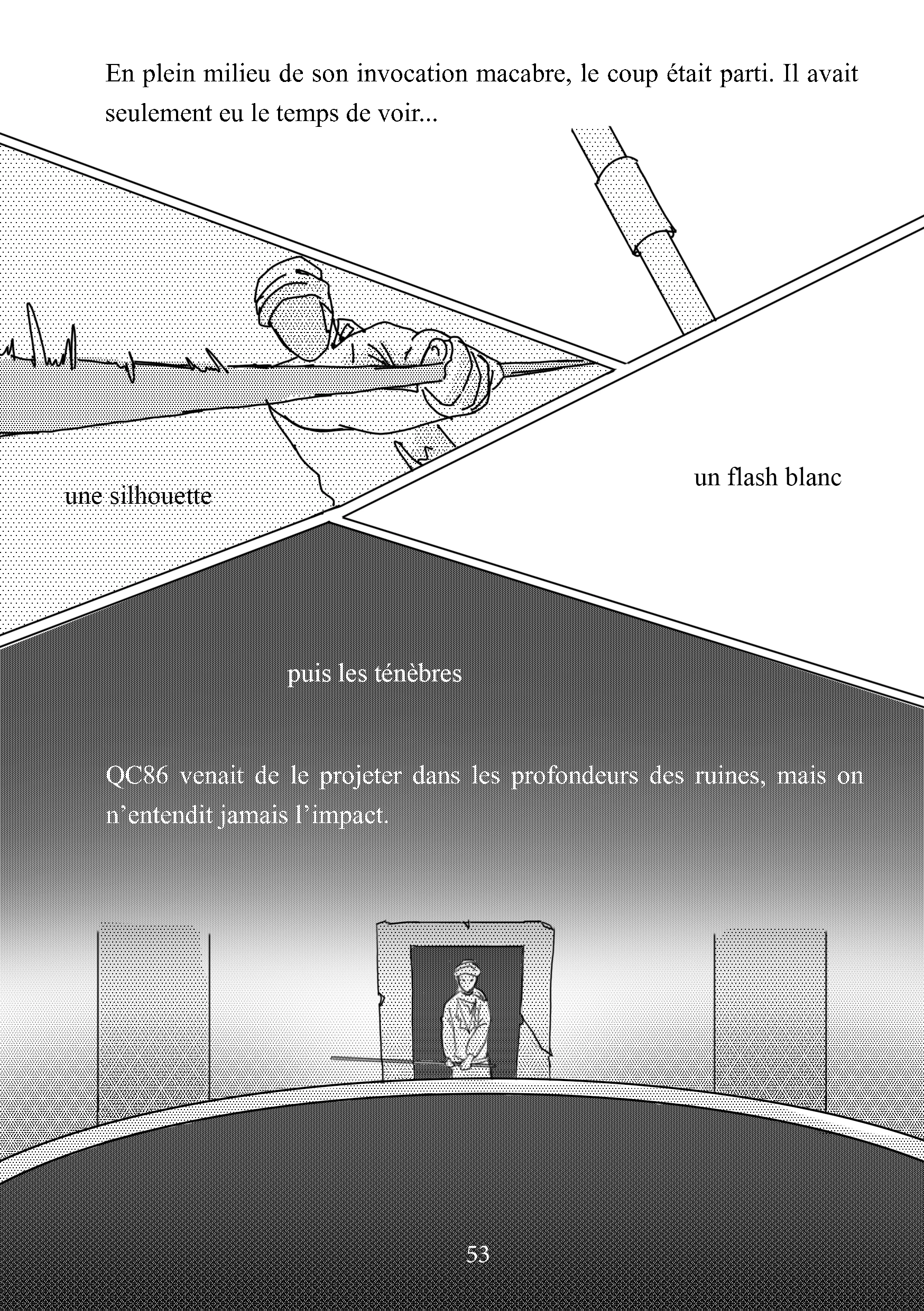 En plein milieu de son invocation macabre, le coup était parti. Il avait seulement eu le temps de voir...

une silhouette

un flash blanc

puis les ténèbres

QC86 venait de le projeter dans les profondeurs des ruines, mais on n'entendit jamais l'impact.

53